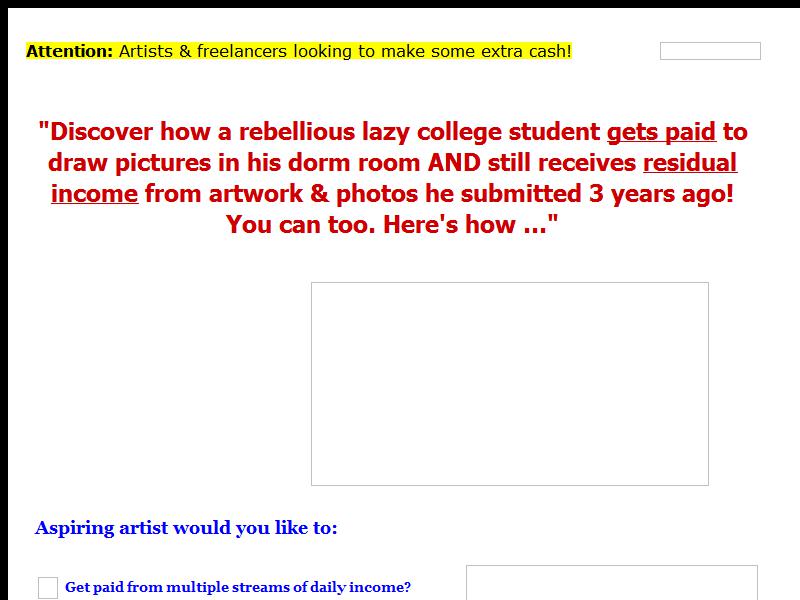 Attention: Artists & freelancers looking to make some extra cash!

"Discover how a rebellious lazy college student gets paid to draw pictures in his dorm room AND still receives residual income from artwork & photos he submitted 3 years ago! You can too. Here's how ..."

Aspiring artist would you like to:

Get paid from multiple streams of daily income?